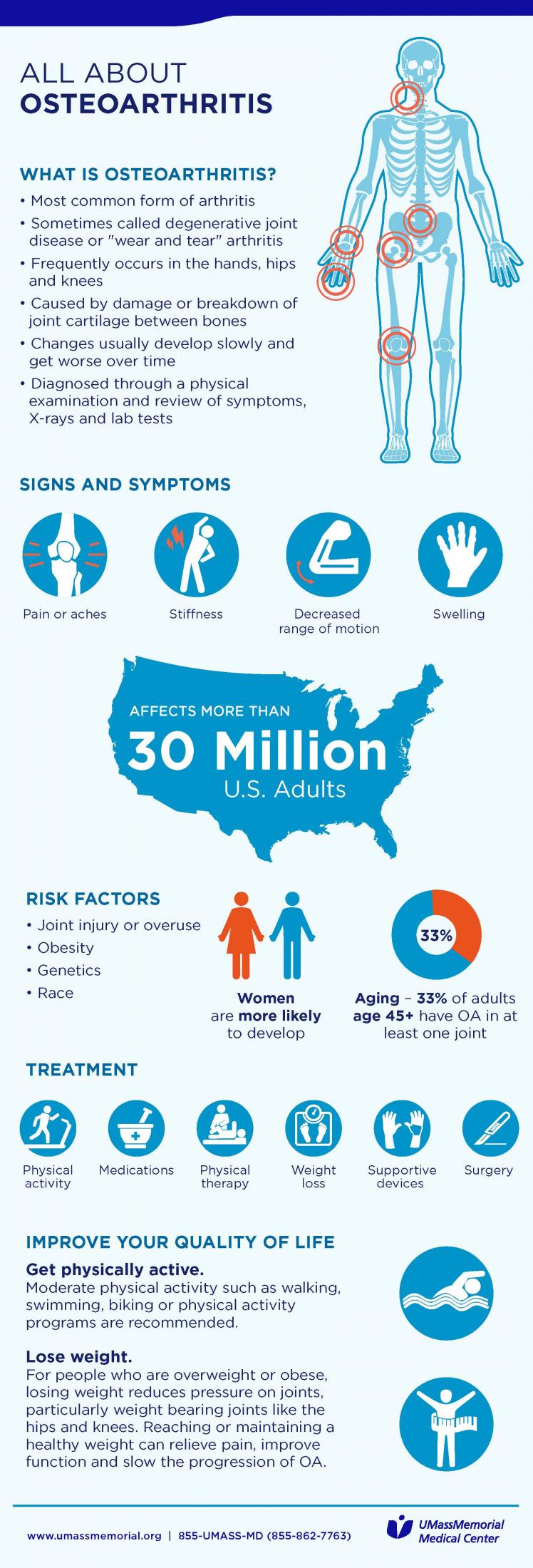 ALL ABOUT
OSTEOARTHRITIS

WHAT IS OSTEOARTHRITIS?
• Most common form of arthritis
• Sometimes called degenerative joint disease or "wear and tear" arthritis
• Frequently occurs in the hands, hips and knees
• Caused by damage or breakdown of joint cartilage between bones
• Changes usually develop slowly and get worse over time
• Diagnosed through a physical examination and review of symptoms, X-rays and lab tests

SIGNS AND SYMPTOMS
Pain or aches
Stiffness
Decreased range of motion
Swelling

AFFECTS MORE THAN
30 Million
U.S. Adults

RISK FACTORS
• Joint injury or overuse
• Obesity
• Genetics
• Race

Women are more likely to develop

33%
Aging – 33% of adults age 45+ have OA in at least one joint

TREATMENT
Physical activity
Medications
Physical therapy
Weight loss
Supportive devices
Surgery

IMPROVE YOUR QUALITY OF LIFE
Get physically active.
Moderate physical activity such as walking, swimming, biking or physical activity programs are recommended.

Lose weight.
For people who are overweight or obese, losing weight reduces pressure on joints, particularly weight bearing joints like the hips and knees. Reaching or maintaining a healthy weight can relieve pain, improve function and slow the progression of OA.

www.umassmemorial.org | 855-UMASS-MD (855-862-7763)
UMassMemorial Medical Center